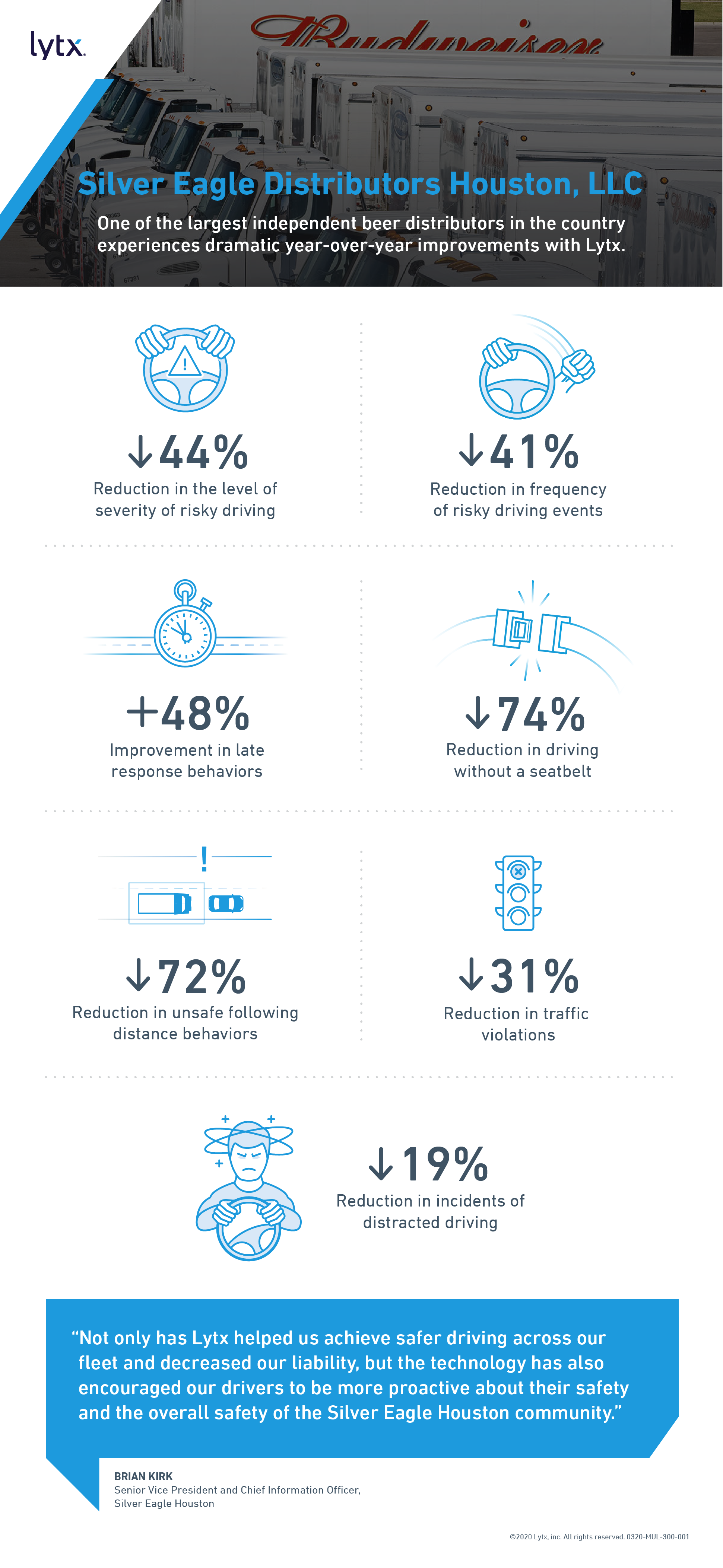 lytx.

Budweiser

Silver Eagle Distributors Houston, LLC

One of the largest independent beer distributors in the country experiences dramatic year-over-year improvements with Lytx.

↓44%
Reduction in the level of severity of risky driving

↓41%
Reduction in frequency of risky driving events

+48%
Improvement in late response behaviors

↓74%
Reduction in driving without a seatbelt

↓72%
Reduction in unsafe following distance behaviors

↓31%
Reduction in traffic violations

↓19%
Reduction in incidents of distracted driving

"Not only has Lytx helped us achieve safer driving across our fleet and decreased our liability, but the technology has also encouraged our drivers to be more proactive about their safety and the overall safety of the Silver Eagle Houston community."

BRIAN KIRK
Senior Vice President and Chief Information Officer, Silver Eagle Houston

©2020 Lytx, inc. All rights reserved. 0320-MUL-300-001