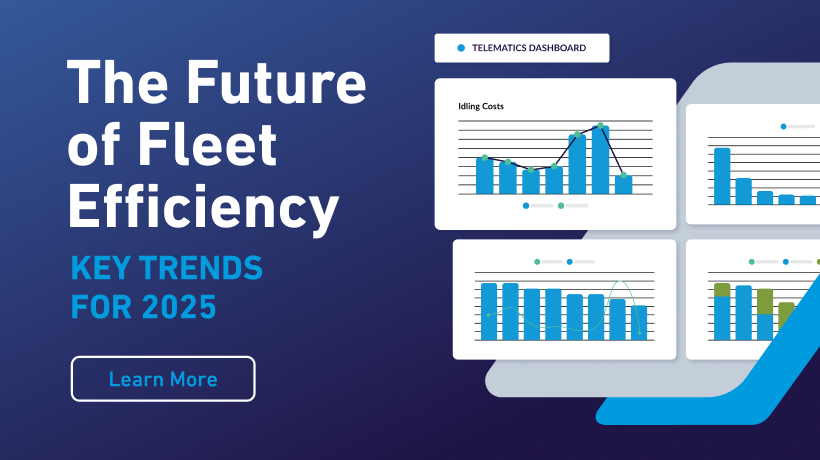 The Future of Fleet Efficiency

KEY TRENDS FOR 2025

Learn More

TELEMATICS DASHBOARD

Idling Costs