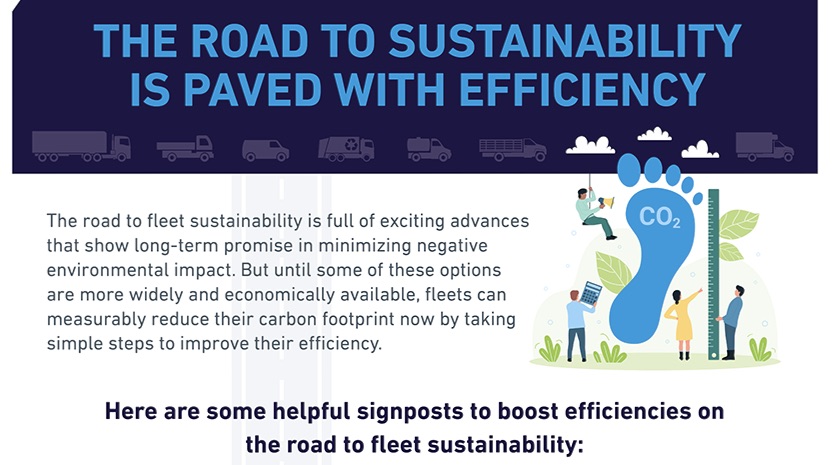 THE ROAD TO SUSTAINABILITY IS PAVED WITH EFFICIENCY

The road to fleet sustainability is full of exciting advances that show long-term promise in minimizing negative environmental impact. But until some of these options are more widely and economically available, fleets can measurably reduce their carbon footprint now by taking simple steps to improve their efficiency.

$CO_2$

Here are some helpful signposts to boost efficiencies on the road to fleet sustainability: