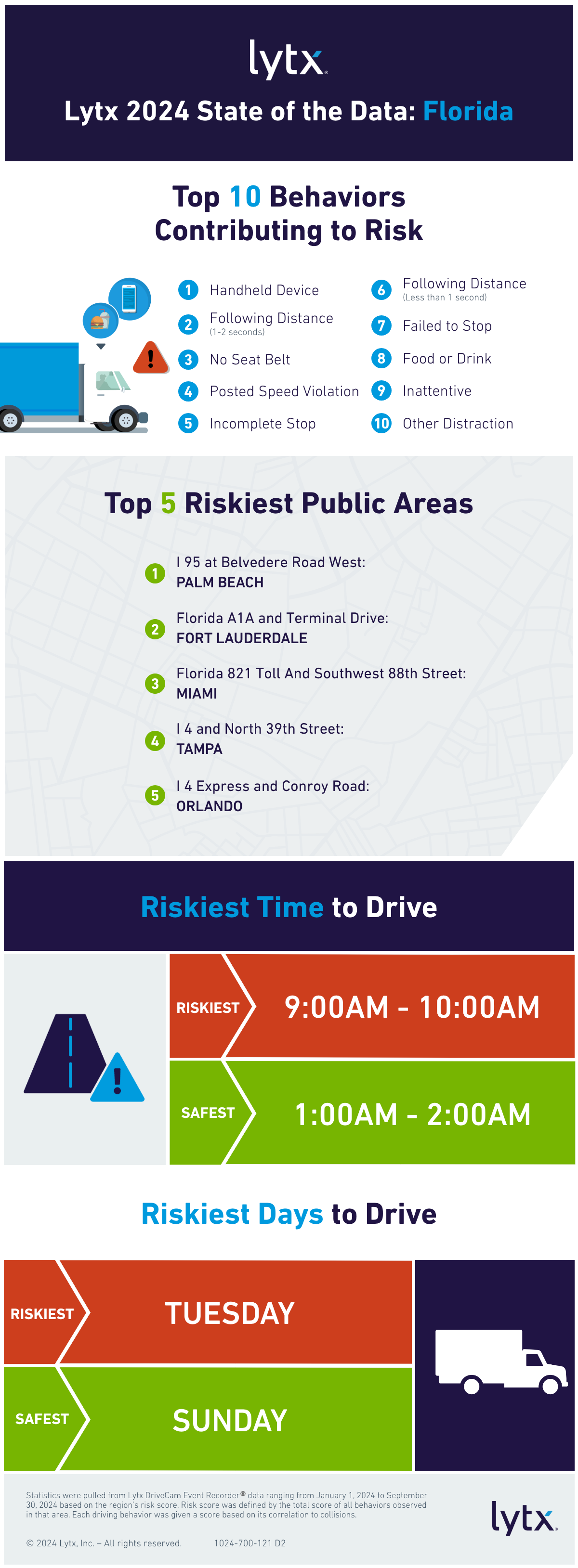 lytx.

Lytx 2024 State of the Data: Florida

Top 10 Behaviors Contributing to Risk

1 Handheld Device
2 Following Distance (1-2 seconds)
3 No Seat Belt
4 Posted Speed Violation
5 Incomplete Stop
6 Following Distance (Less than 1 second)
7 Failed to Stop
8 Food or Drink
9 Inattentive
10 Other Distraction

Top 5 Riskiest Public Areas

1 I 95 at Belvedere Road West: PALM BEACH
2 Florida A1A and Terminal Drive: FORT LAUDERDALE
3 Florida 821 Toll And Southwest 88th Street: MIAMI
4 I 4 and North 39th Street: TAMPA
5 I 4 Express and Conroy Road: ORLANDO

Riskiest Time to Drive

RISKIEST 9:00AM - 10:00AM
SAFEST 1:00AM - 2:00AM

Riskiest Days to Drive

RISKIEST TUESDAY
SAFEST SUNDAY

Statistics were pulled from Lytx DriveCam Event Recorder® data ranging from January 1, 2024 to September 30, 2024 based on the region's risk score. Risk score was defined by the total score of all behaviors observed in that area. Each driving behavior was given a score based on its correlation to collisions.

© 2024 Lytx, Inc. – All rights reserved. 1024-700-121 D2

lytx.